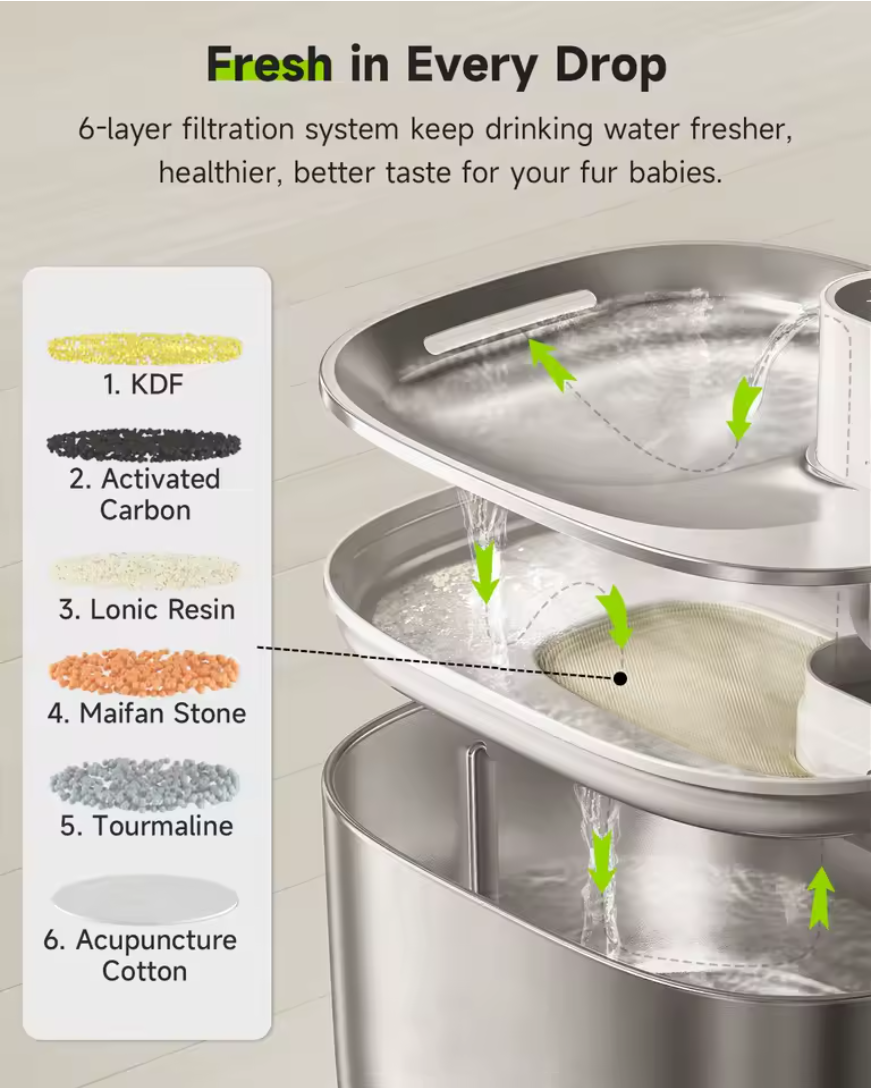 Fresh in Every Drop

6-layer filtration system keep drinking water fresher, healthier, better taste for your fur babies.

1. KDF

2. Activated Carbon

3. Lonic Resin

4. Maifan Stone

5. Tourmaline

6. Acupuncture Cotton