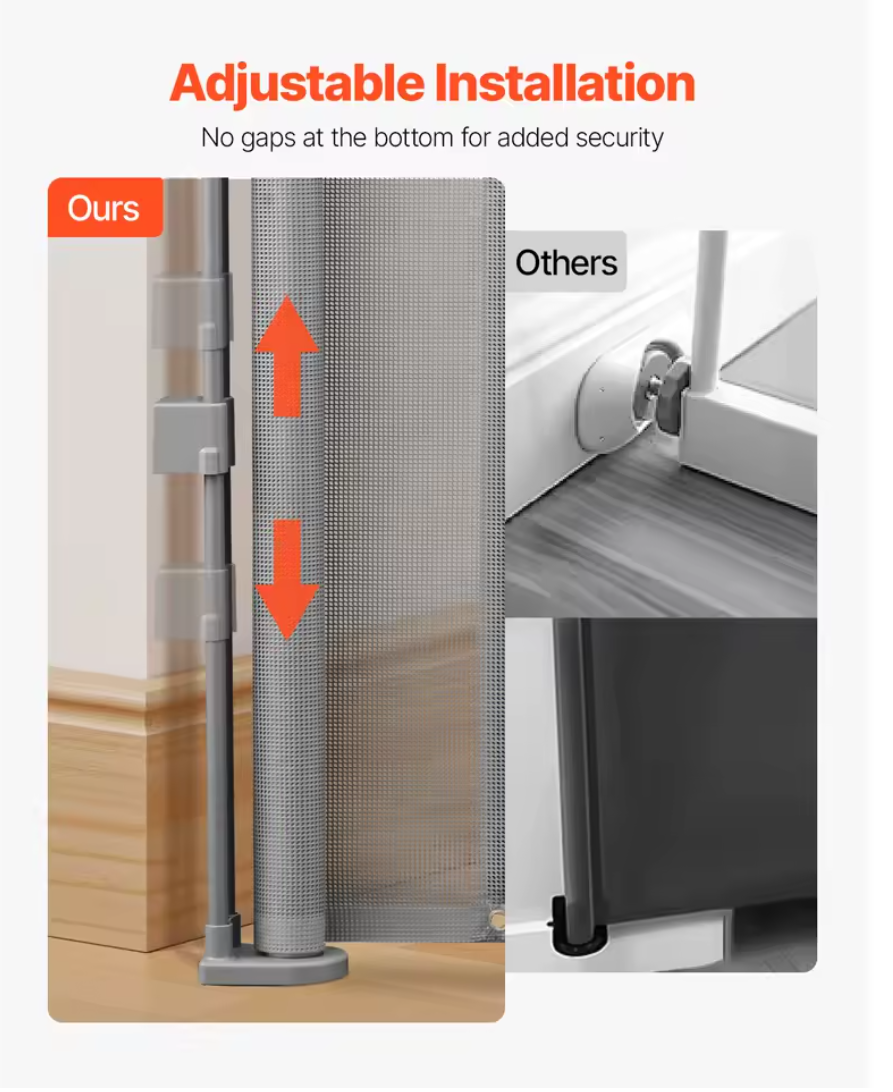 Adjustable Installation

No gaps at the bottom for added security

Ours

Others