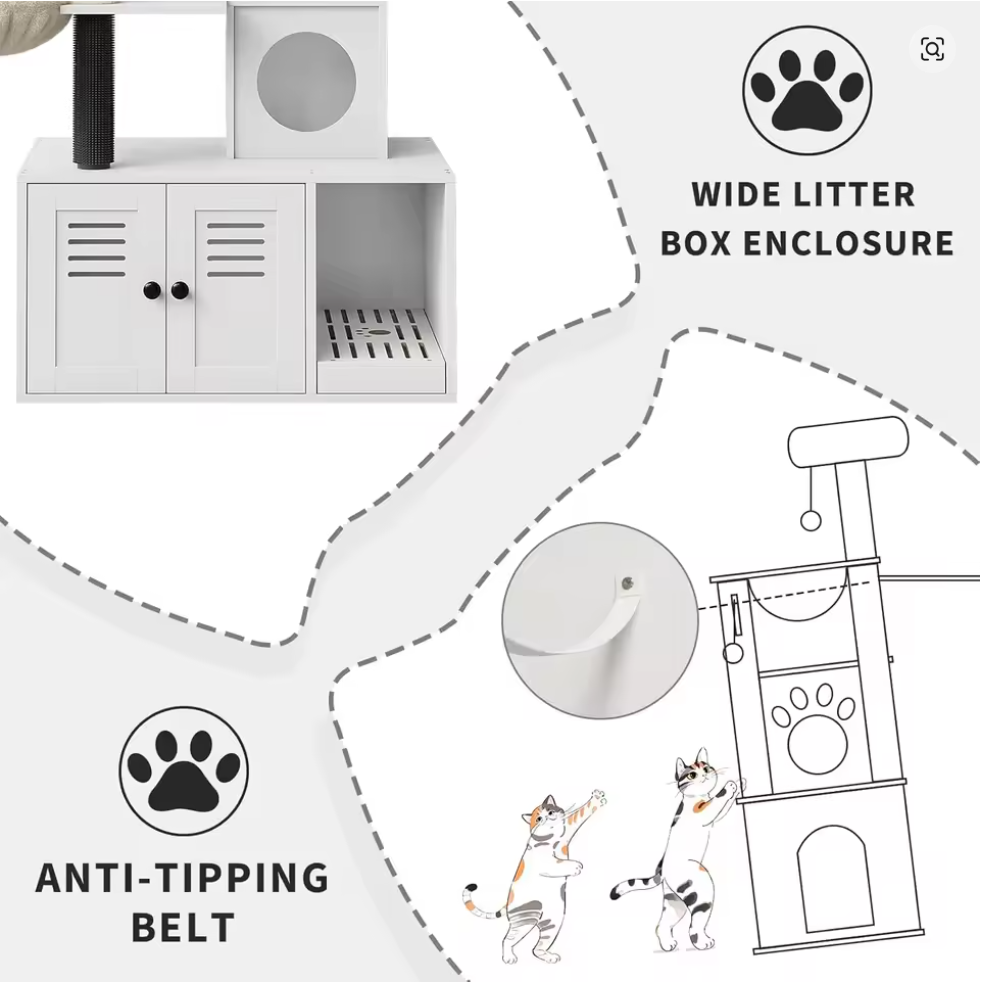 WIDE LITTER BOX ENCLOSURE

ANTI-TIPPING BELT